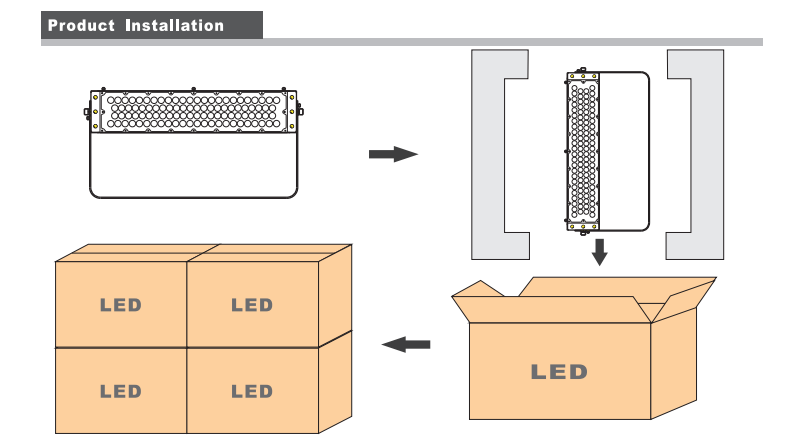 Product Installation

LED

LED

LED

LED

LED